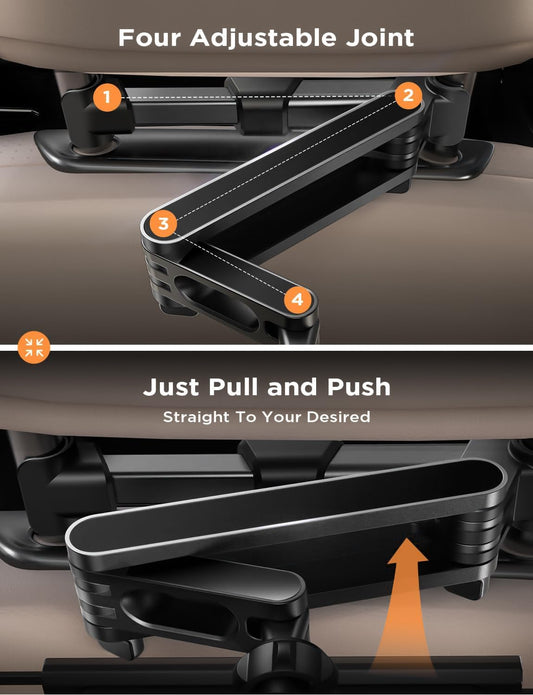 Four Adjustable Joint

1

2

3

4

Just Pull and Push

Straight To Your Desired